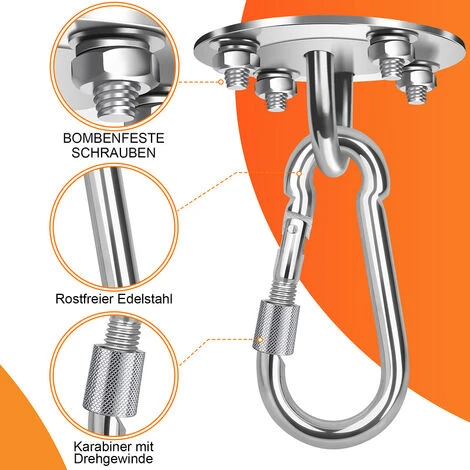 BOMBENFESTE SCHRAUBEN

Rostfreier Edelstahl

Karabiner mit Drehgewinde