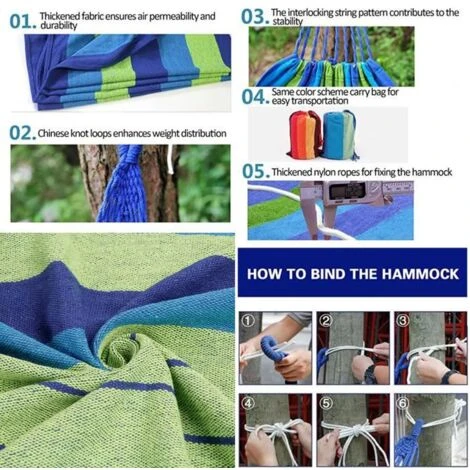 01. Thickened fabric ensures air permeability and durability

02. Chinese knot loops enhances weight distribution

03. The interlocking string pattern contributes to the stability

04. Same color scheme carry bag for easy transportation

05. Thickened nylon ropes for fixing the hammock

HOW TO BIND THE HAMMOCK

①

②

③

④

⑤

⑥