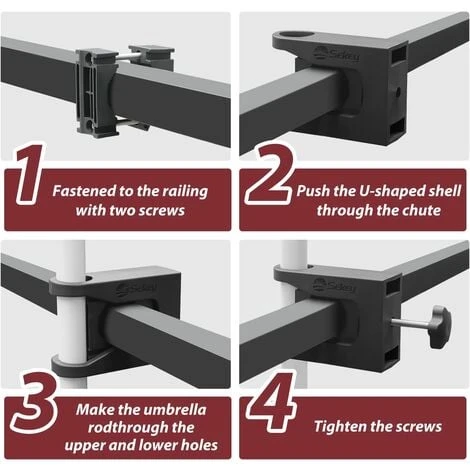 Sekey

1 Fastened to the railing with two screws

Sekey

2 Push the U-shaped shell through the chute

Sekey

3 Make the umbrella rodthrough the upper and lower holes

Sekey

4 Tighten the screws